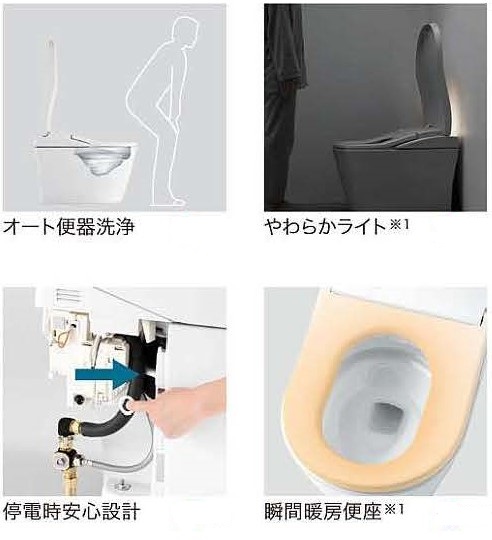 オート便器洗浄

やわらかライト※1

停電時安心設計

瞬間暖房便座※1